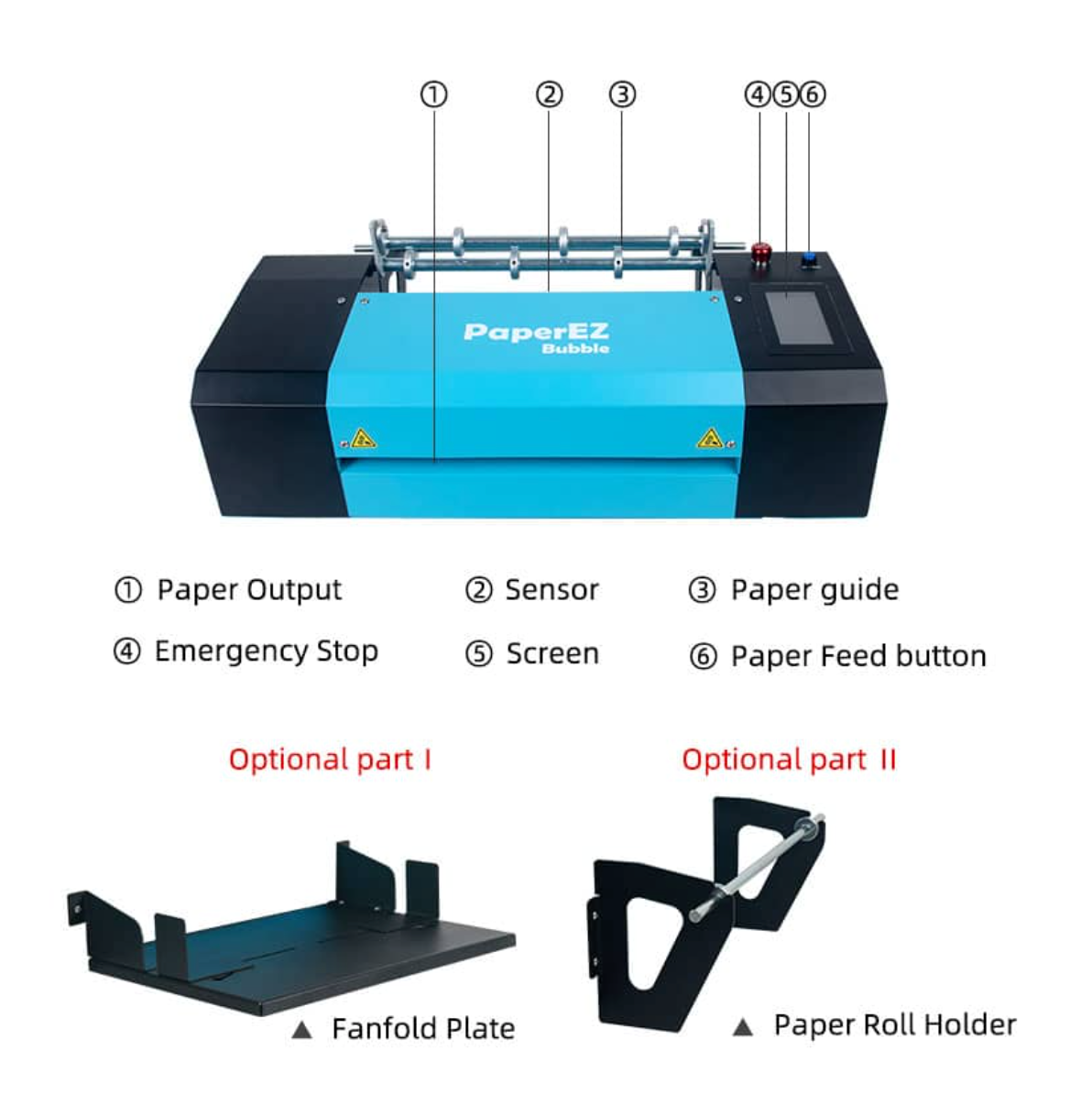 ① ② ③ ④⑤⑥

PaperEZ
Bubble

① Paper Output
② Sensor
③ Paper guide
④ Emergency Stop
⑤ Screen
⑥ Paper Feed button

Optional part I
Optional part II

▲ Fanfold Plate
▲ Paper Roll Holder